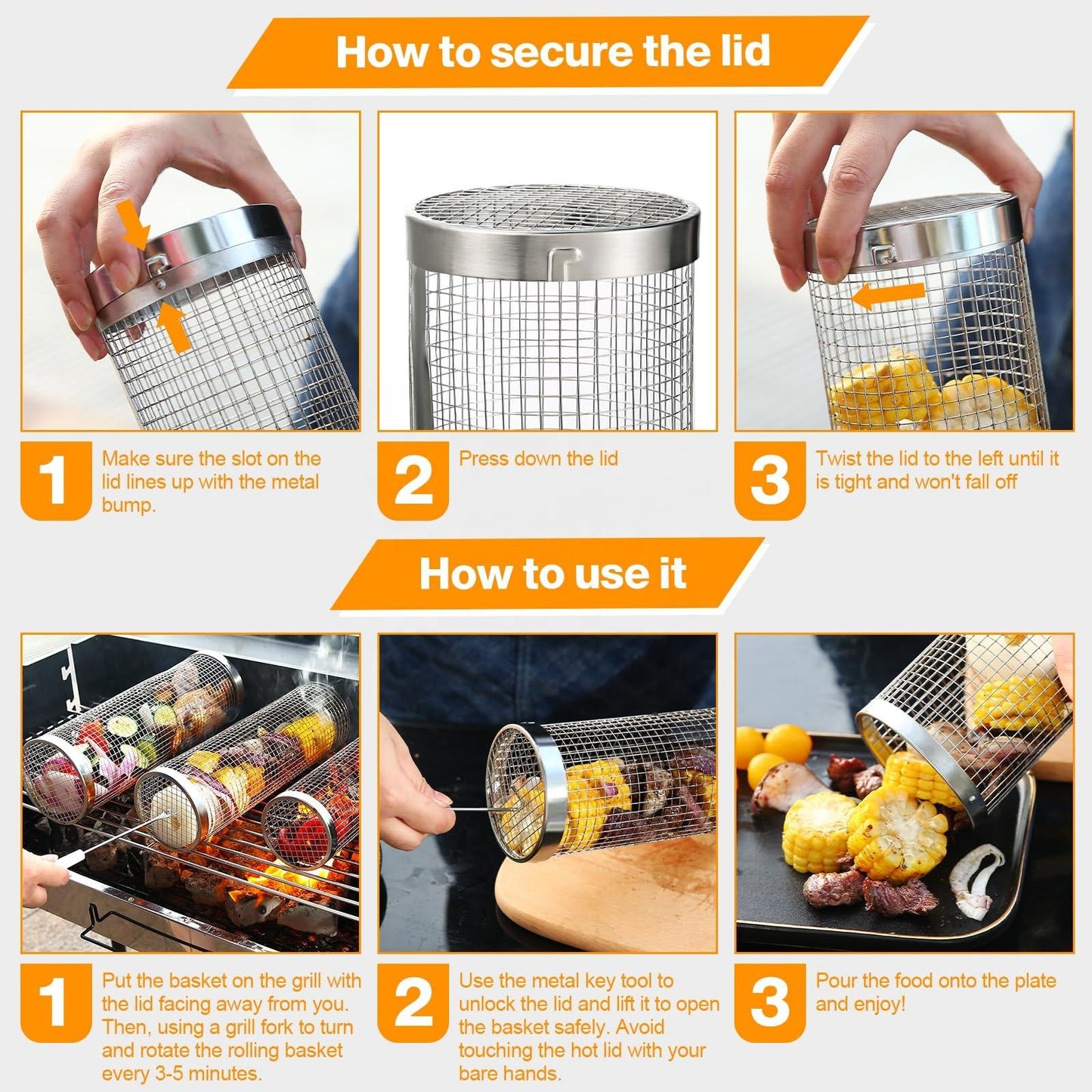 How to secure the lid

1
Make sure the slot on the lid lines up with the metal bump.

2
Press down the lid

3
Twist the lid to the left until it is tight and won't fall off

How to use it

1
Put the basket on the grill with the lid facing away from you. Then, using a grill fork to turn and rotate the rolling basket every 3-5 minutes.

2
Use the metal key tool to unlock the lid and lift it to open the basket safely. Avoid touching the hot lid with your bare hands.

3
Pour the food onto the plate and enjoy!